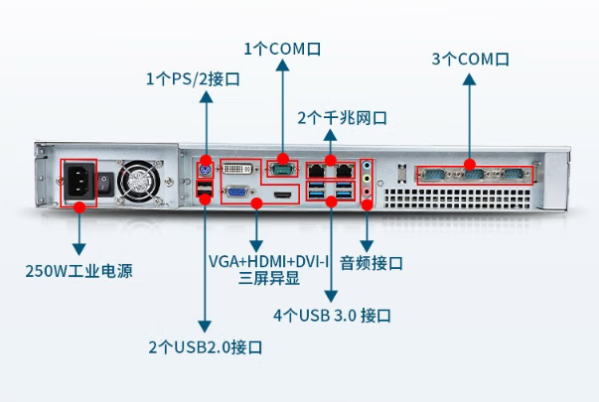 1个COM口

3个COM口

1个PS/2接口

2个千兆网口

250W工业电源

VGA+HDMI+DVI-I
三屏异显

音频接口

4个USB 3.0 接口

2个USB2.0接口