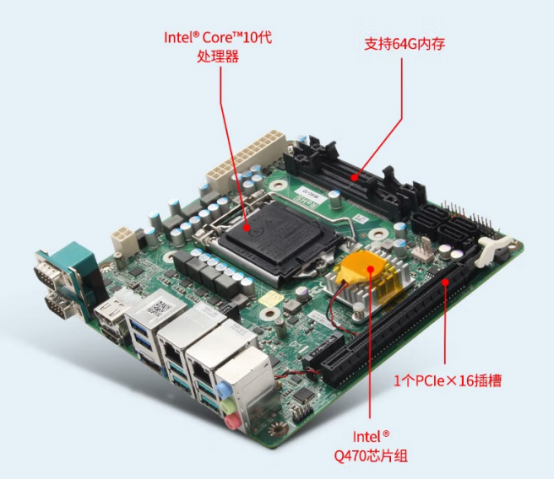 Intel® Core™10代
处理器

支持64G内存

1个PCIe×16插槽

Intel®
Q470芯片组